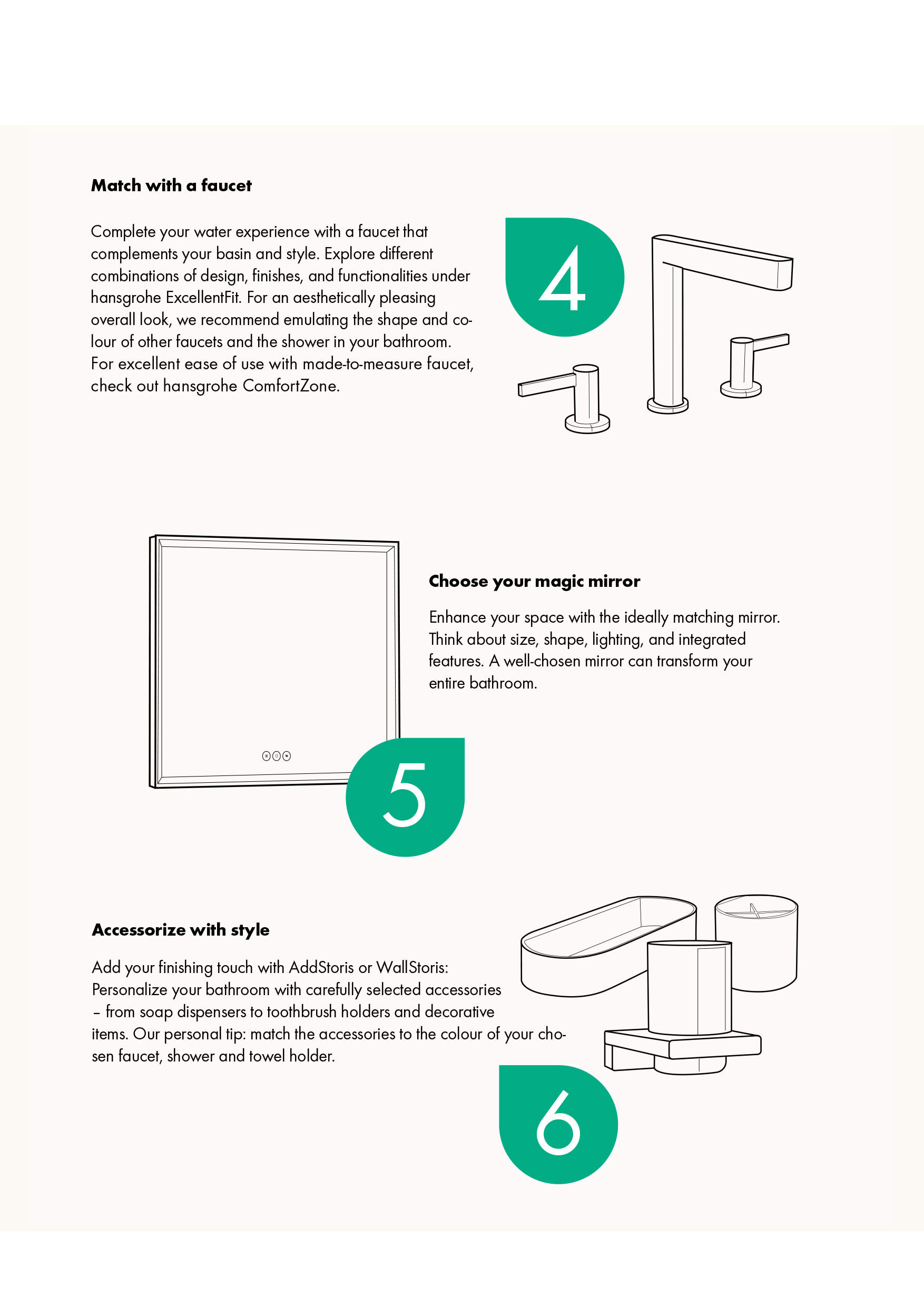 Match with a faucet

Complete your water experience with a faucet that complements your basin and style. Explore different combinations of design, finishes, and functionalities under hansgrohe ExcellentFit. For an aesthetically pleasing overall look, we recommend emulating the shape and colour of other faucets and the shower in your bathroom. For excellent ease of use with made-to-measure faucet, check out hansgrohe ComfortZone.

4

Choose your magic mirror

Enhance your space with the ideally matching mirror. Think about size, shape, lighting, and integrated features. A well-chosen mirror can transform your entire bathroom.

5

Accessorize with style

Add your finishing touch with AddStoris or WallStoris: Personalize your bathroom with carefully selected accessories – from soap dispensers to toothbrush holders and decorative items. Our personal tip: match the accessories to the colour of your chosen faucet, shower and towel holder.

6